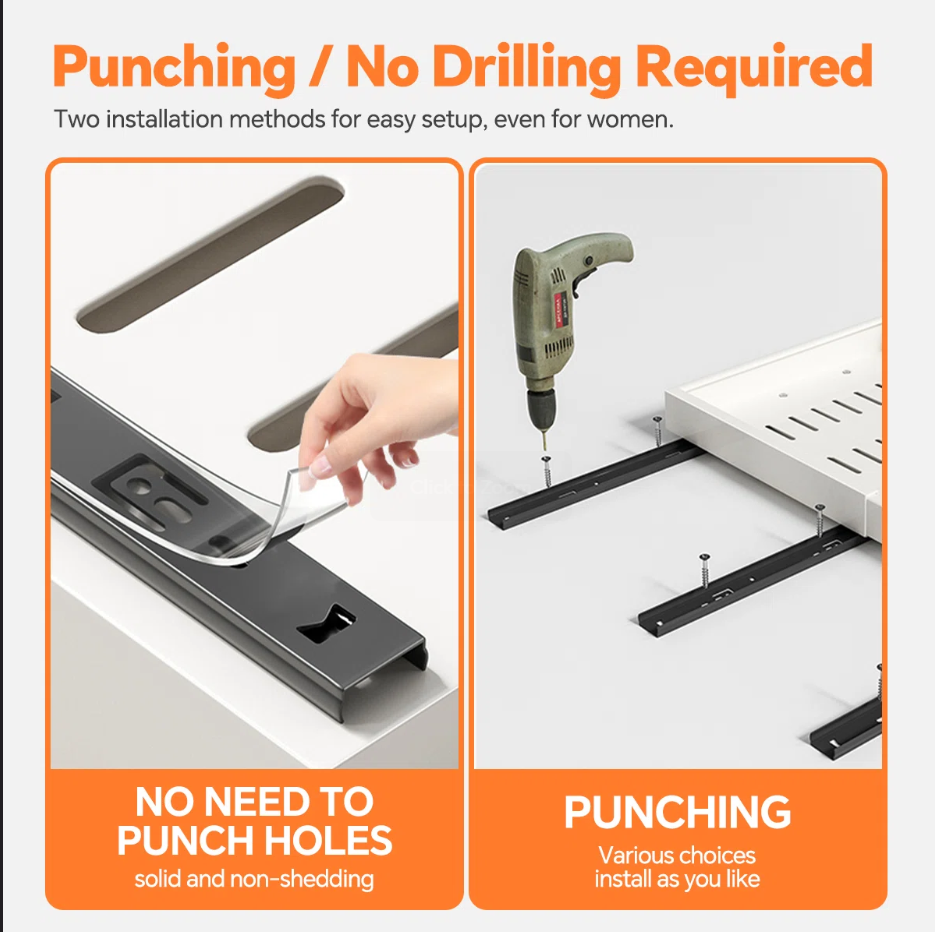 Punching / No Drilling Required

Two installation methods for easy setup, even for women.

NO NEED TO PUNCH HOLES

solid and non-shedding

PUNCHING

Various choices install as you like