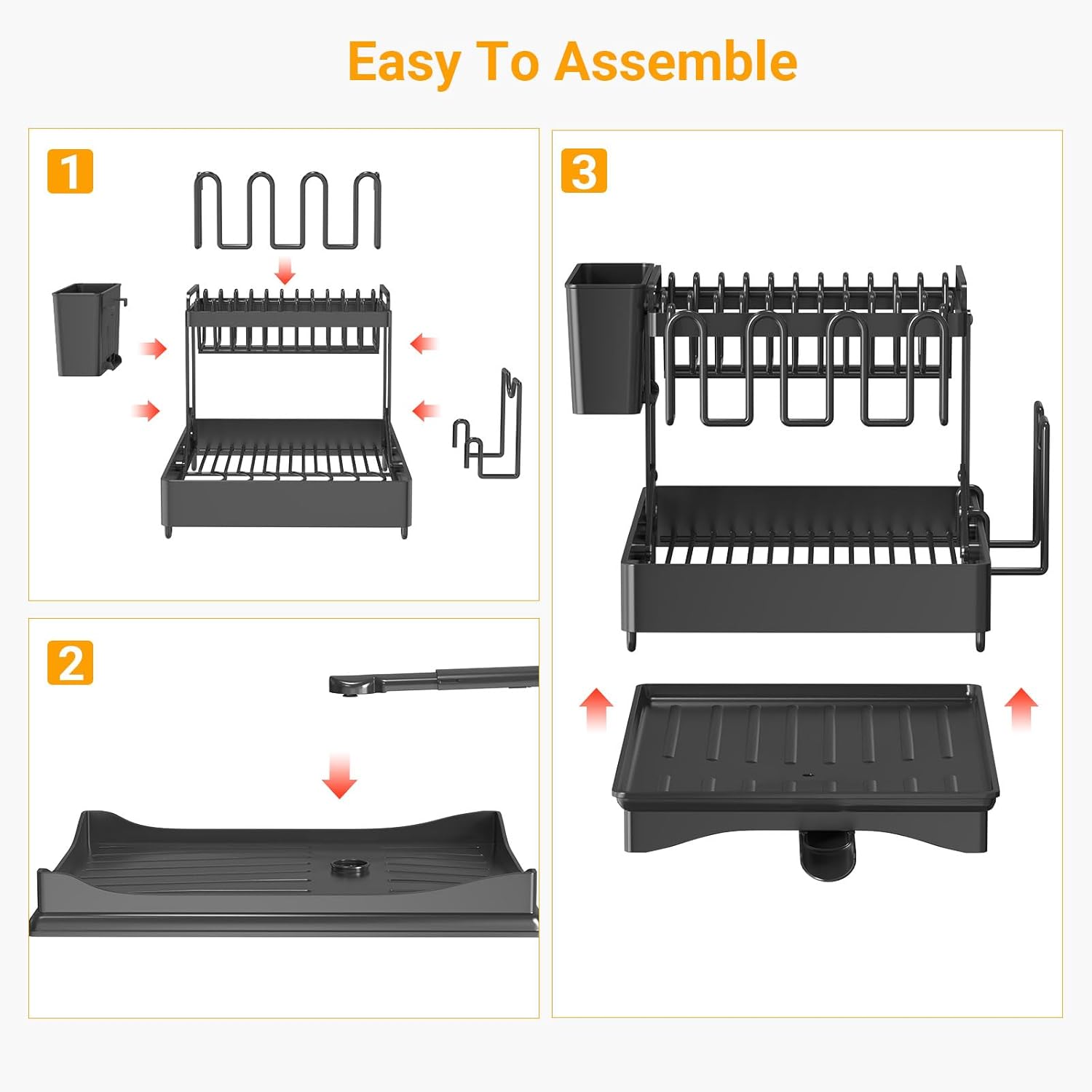 Easy To Assemble

1

2

3