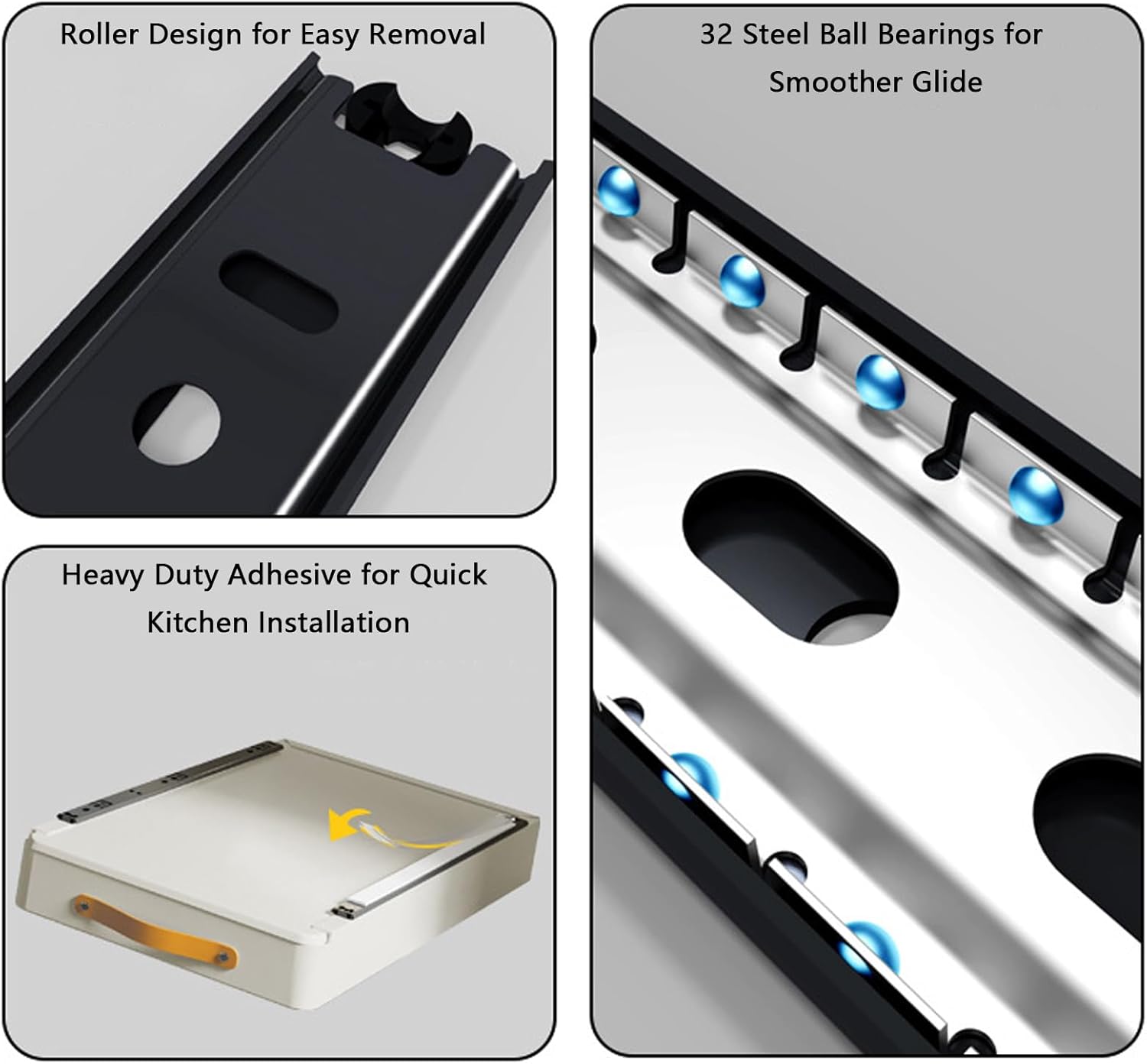 Roller Design for Easy Removal

Heavy Duty Adhesive for Quick Kitchen Installation

32 Steel Ball Bearings for Smoother Glide