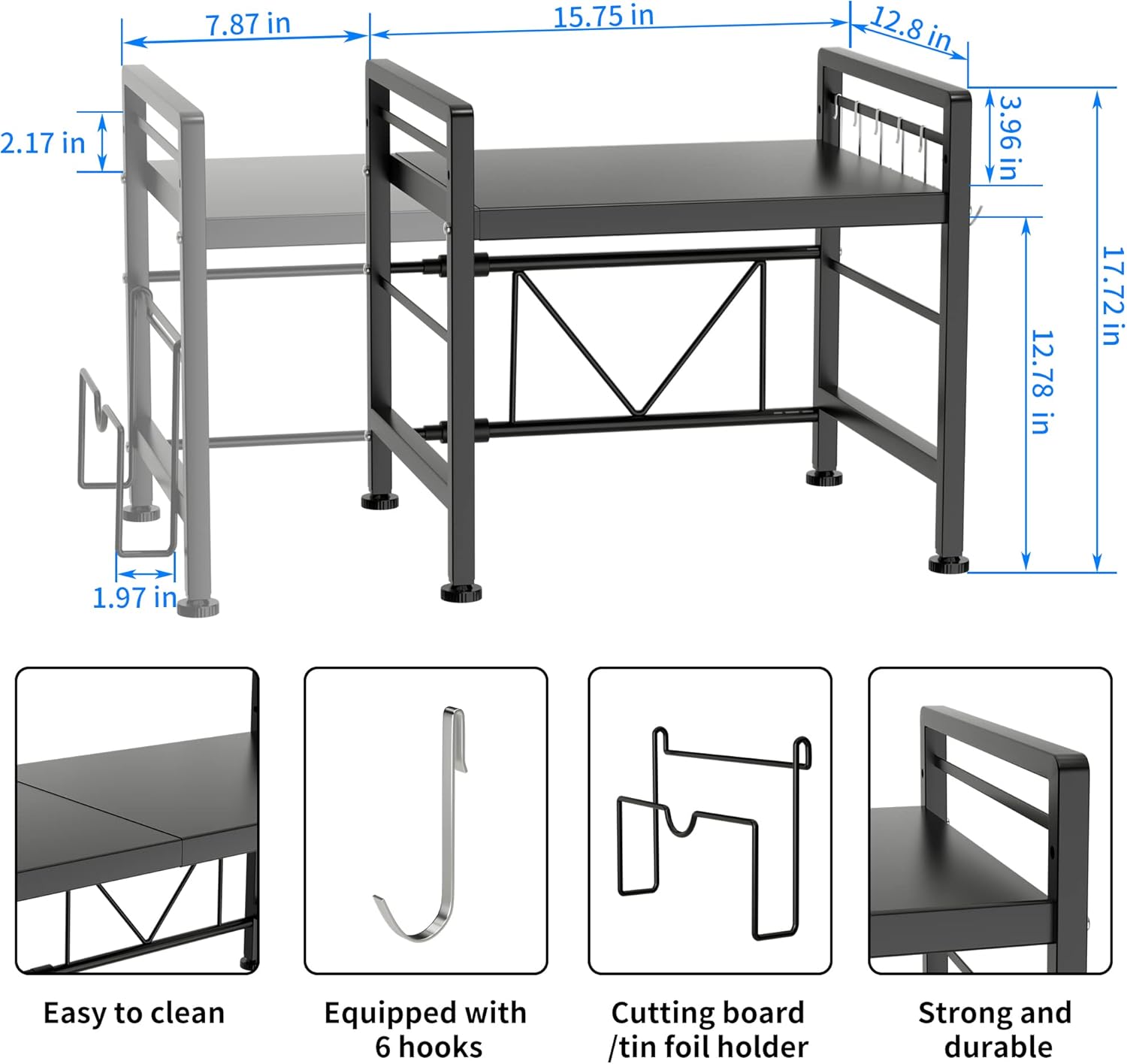 7.87 in

15.75 in

12.8 in

2.17 in

3.96 in

17.72 in

12.78 in

1.97 in

Easy to clean

Equipped with 6 hooks

Cutting board /tin foil holder

Strong and durable