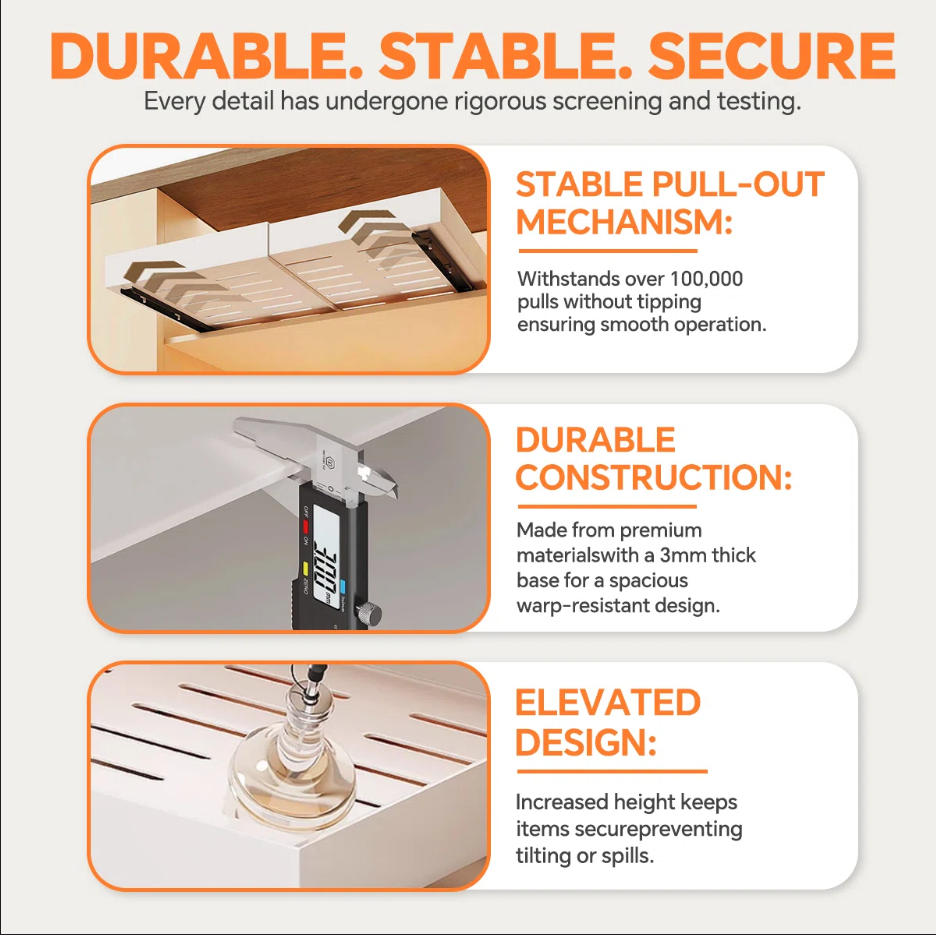 DURABLE. STABLE. SECURE
Every detail has undergone rigorous screening and testing.

STABLE PULL-OUT MECHANISM:

Withstands over 100,000 pulls without tipping ensuring smooth operation.

OFF ON ZERO
3.00 mm

DURABLE CONSTRUCTION:

Made from premium materialswith a 3mm thick base for a spacious warp-resistant design.

ELEVATED DESIGN:

Increased height keeps items securepreventing tilting or spills.